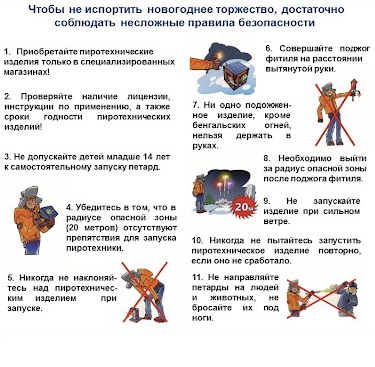 Чтобы не испортить новогоднее торжество, достаточно соблюдать несложные правила безопасности

1. Приобретайте пиротехнические изделия только в специализированных магазинах!

2. Проверяйте наличие лицензии, инструкции по применению, а также сроки годности пиротехнических изделий!

3. Не допускайте детей младше 14 лет к самостоятельному запуску петард.

4. Убедитесь в том, что в радиусе опасной зоны (20 метров) отсутствуют препятствия для запуска пиротехники.

5. Никогда не наклоняйтесь над пиротехническим изделием при запуске.

6. Совершайте поджог фитиля на расстоянии вытянутой руки.

7. Ни одно подожженное изделие, кроме бенгальских огней, нельзя держать в руках.

8. Необходимо выйти за радиус опасной зоны после поджога фитиля.

20м

9. Не запускайте изделие при сильном ветре.

10. Никогда не пытайтесь запустить пиротехническое изделие повторно, если оно не сработало.

11. Не направляйте петарды на людей и животных, не бросайте их под ноги.